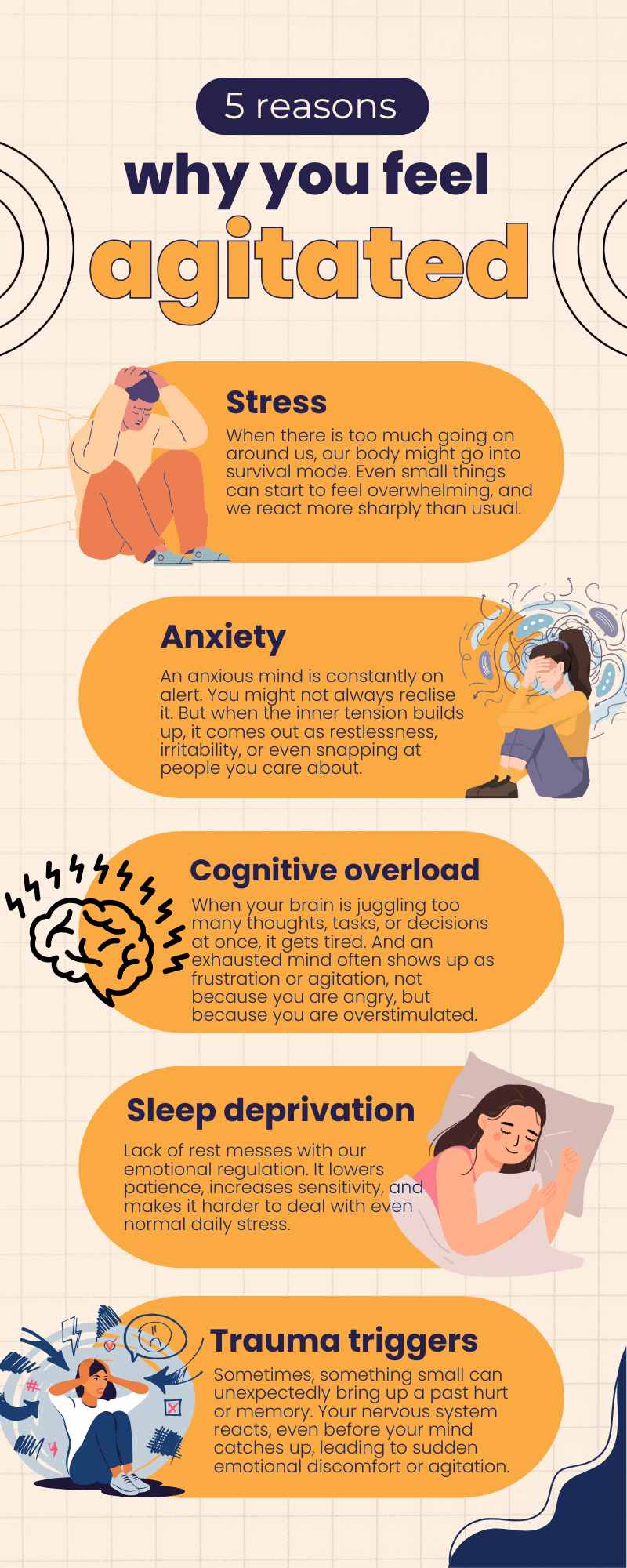 5 reasons

why you feel

agitated

Stress

When there is too much going on around us, our body might go into survival mode. Even small things can start to feel overwhelming, and we react more sharply than usual.

Anxiety

An anxious mind is constantly on alert. You might not always realise it. But when the inner tension builds up, it comes out as restlessness, irritability, or even snapping at people you care about.

Cognitive overload

When your brain is juggling too many thoughts, tasks, or decisions at once, it gets tired. And an exhausted mind often shows up as frustration or agitation, not because you are angry, but because you are overstimulated.

Sleep deprivation

Lack of rest messes with our emotional regulation. It lowers patience, increases sensitivity, and makes it harder to deal with even normal daily stress.

Trauma triggers

Sometimes, something small can unexpectedly bring up a past hurt or memory. Your nervous system reacts, even before your mind catches up, leading to sudden emotional discomfort or agitation.